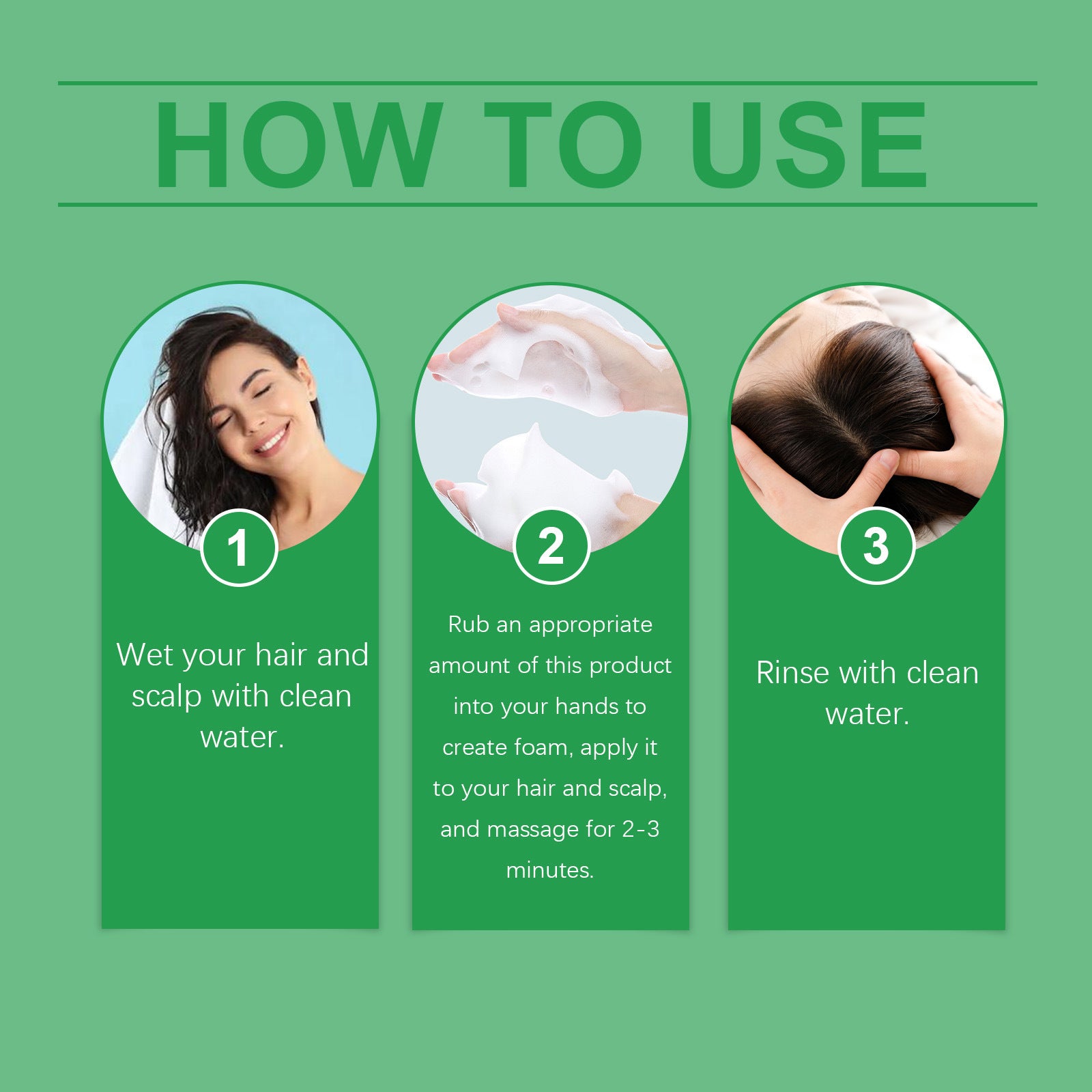 HOW TO USE

1

Wet your hair and scalp with clean water.

2

Rub an appropriate amount of this product into your hands to create foam, apply it to your hair and scalp, and massage for 2-3 minutes.

3

Rinse with clean water.